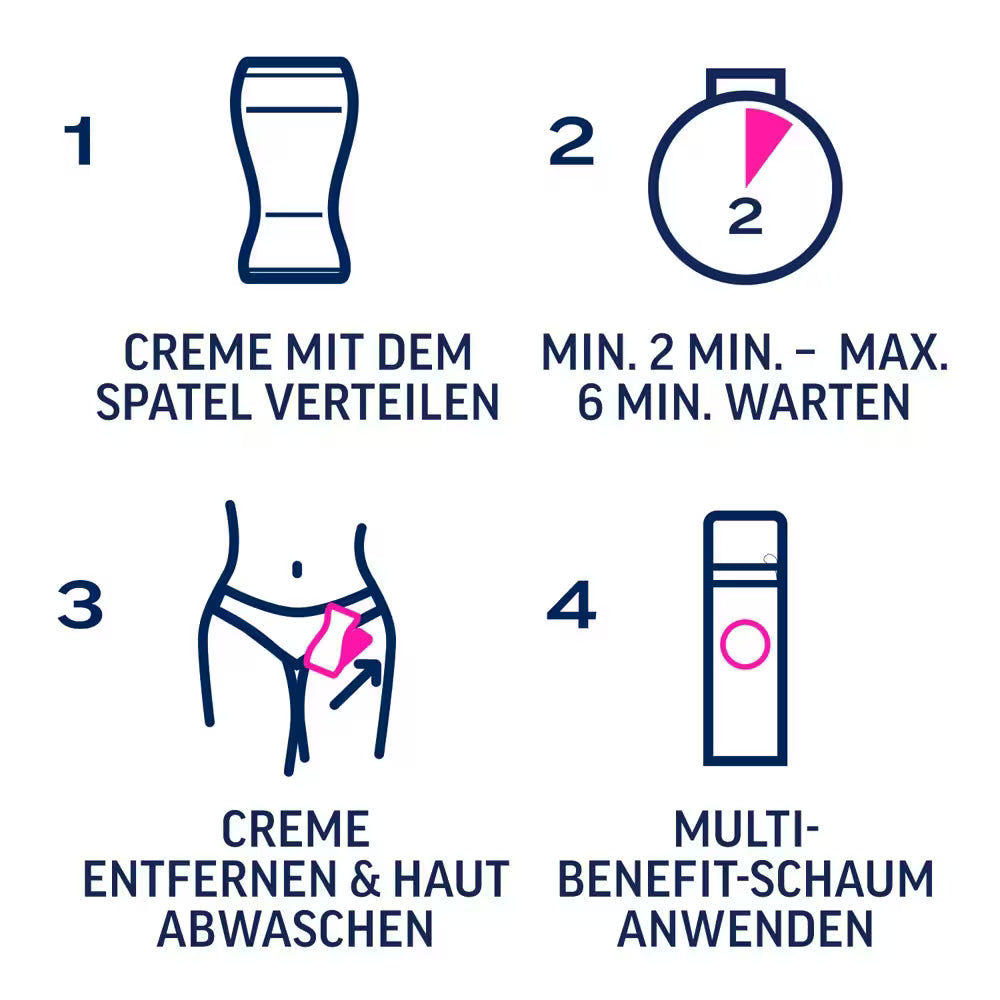 1

CREME MIT DEM SPATEL VERTEILEN

2

2

MIN. 2 MIN. – MAX. 6 MIN. WARTEN

3

CREME ENTFERNEN & HAUT ABWASCHEN

4

MULTI-BENEFIT-SCHAUM ANWENDEN