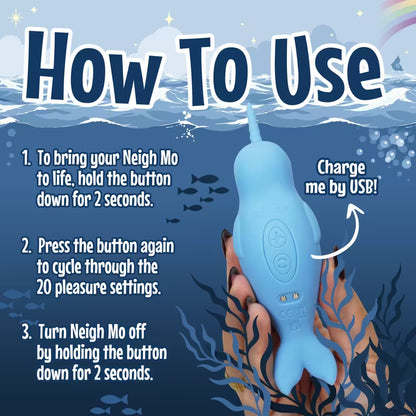 How To Use

1. To bring your Neigh Mo to life, hold the button down for 2 seconds.

2. Press the button again to cycle through the 20 pleasure settings.

3. Turn Neigh Mo off by holding the button down for 2 seconds.

Charge me by USB!